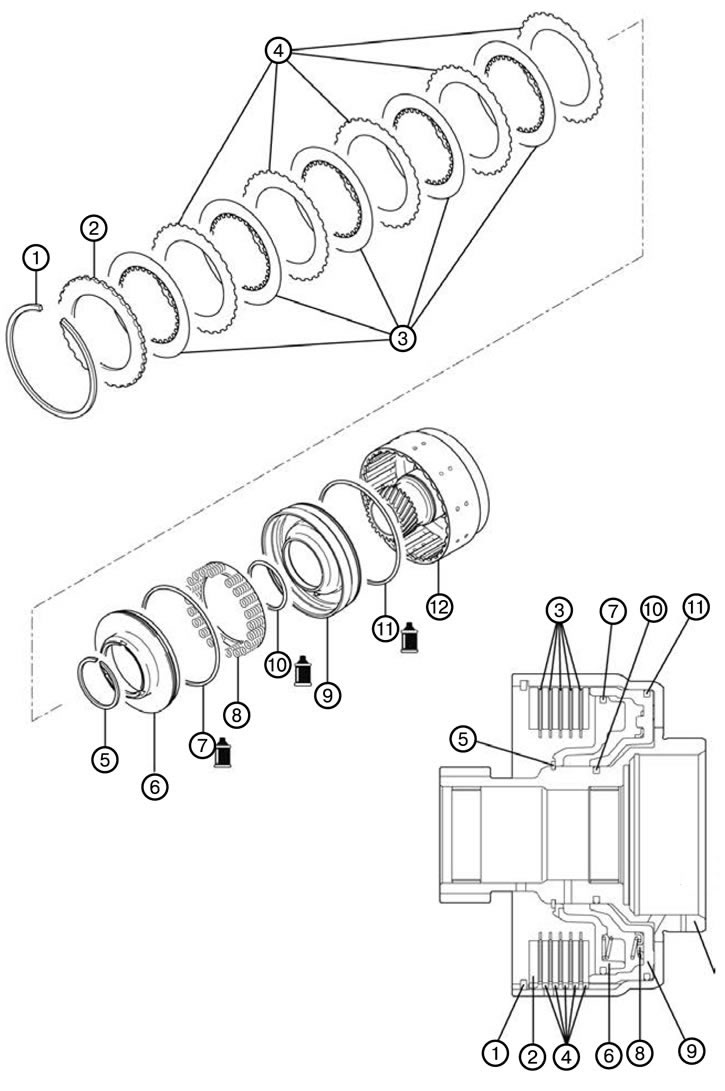 4
2
1
3
12
11
10
9
8
7
6
5
3
7
10
11
5
1
2
4
6
8
9