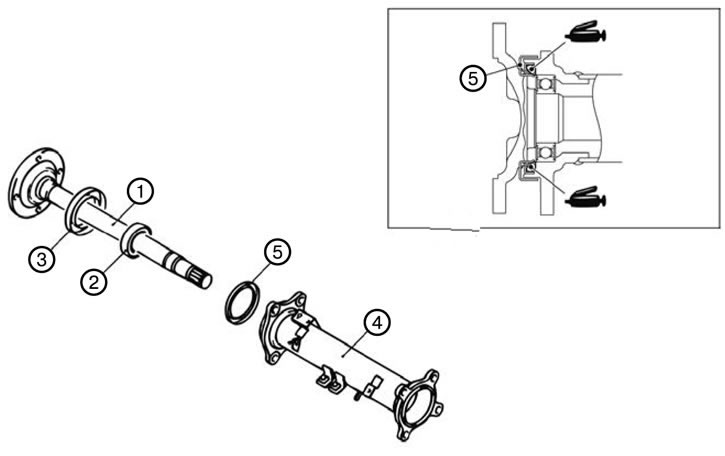 5

1

3

2

5

4