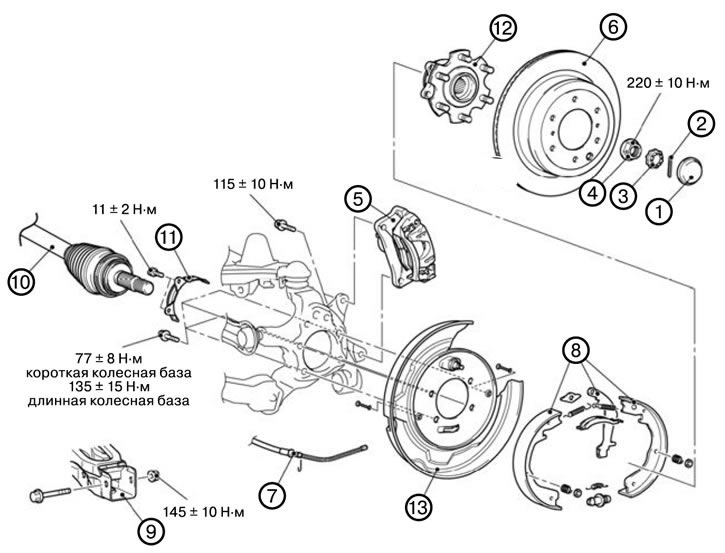 12
6
220 ± 10 Н·м
2
4
3
1
115 ± 10 Н·м
5
11 ± 2 Н·м
11
10
77 ± 8 Н·м
короткая колесная база
135 ± 15 Н·м
длинная колесная база
8
7
13
145 ± 10 Н·м
9