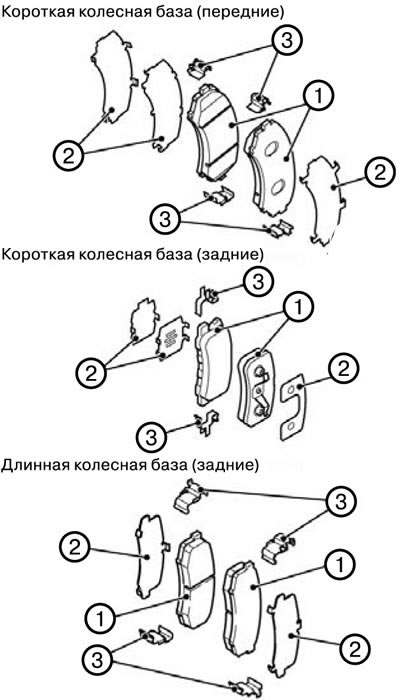 Короткая колесная база (передние)

3
1
2
2
3

Короткая колесная база (задние)

3
1
2
2
3

Длинная колесная база (задние)

3
2
1
1
2
3