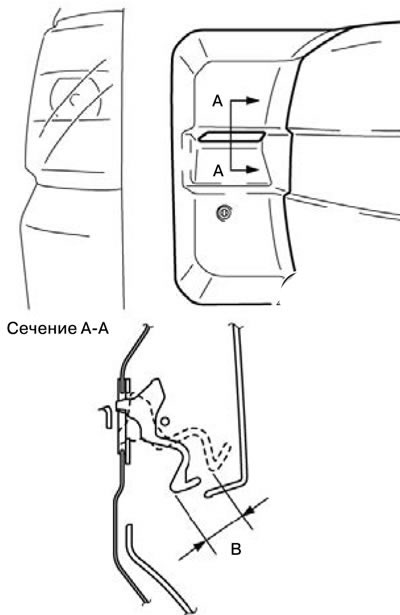 A
A
Сечение A-A
B