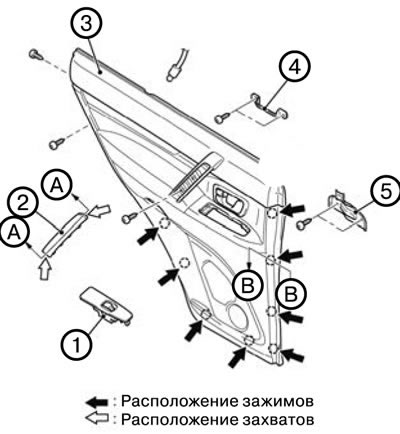 3

4

A

2

A

5

B

B

1

: Расположение зажимов
: Расположение захватов