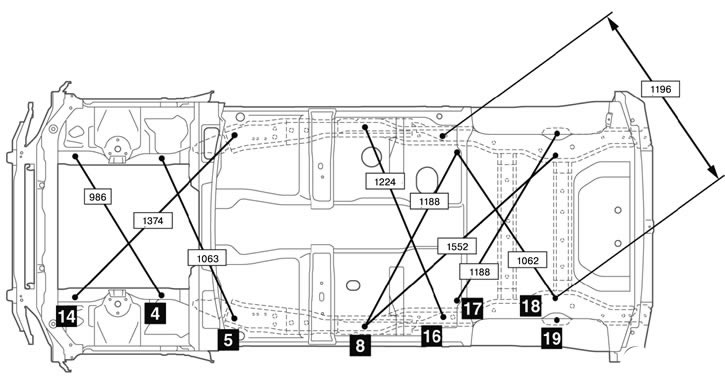 1196

986

1374

1063

1224

1188

1552

1188

1062

14

4

5

8

16

17

18

19