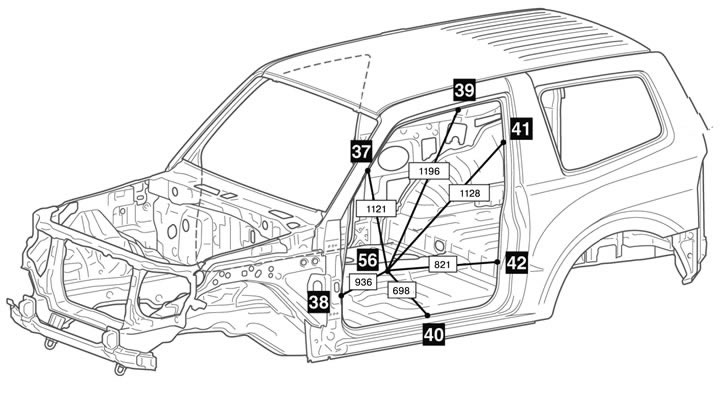 39
41
37
1196
1128
1121
56
821
42
936
698
38
40