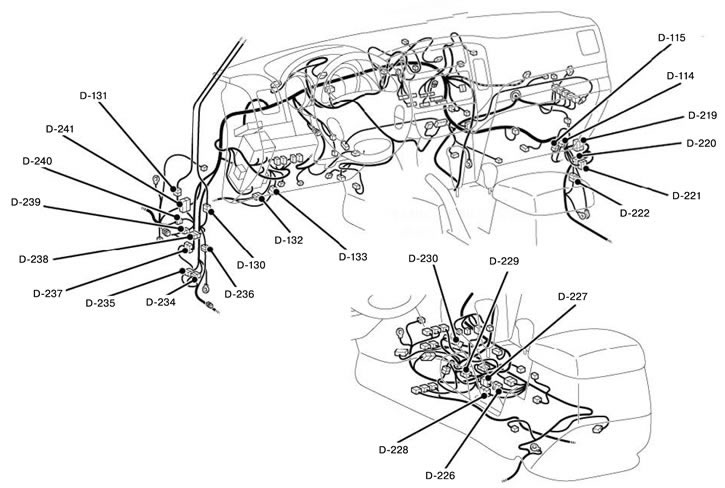 D-131
D-241
D-240
D-239
D-238
D-237
D-235
D-234
D-236
D-130
D-132
D-133
D-115
D-114
D-219
D-220
D-221
D-222
D-230
D-229
D-227
D-228
D-226