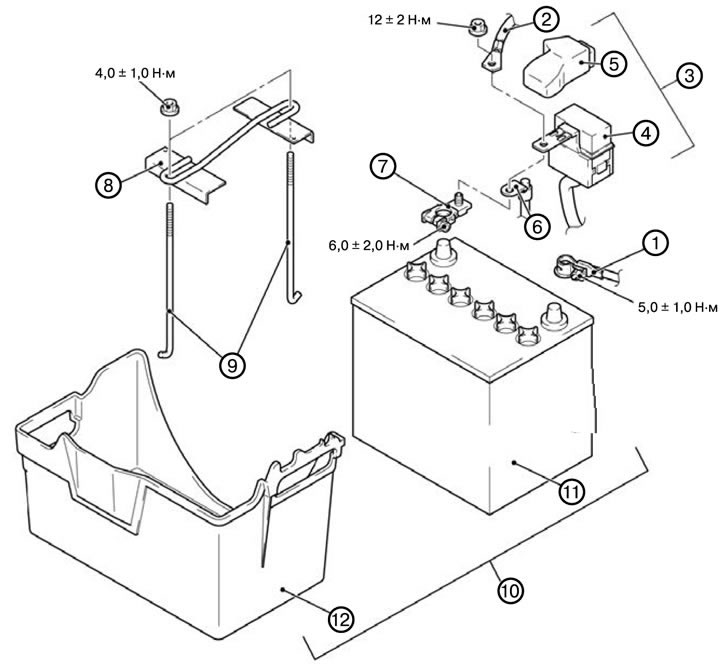 12 ± 2 Н·м
2
5
3
4,0 ± 1,0 Н·м
4
8
7
6
6,0 ± 2,0 Н·м
1
5,0 ± 1,0 Н·м
9
11
10
12