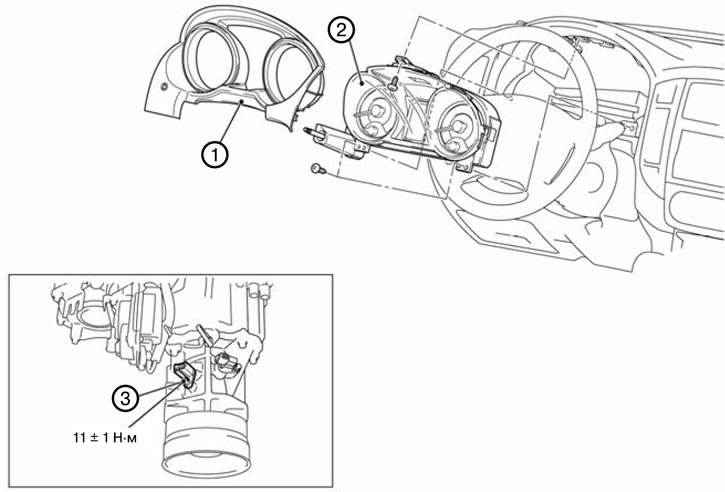 2

1

3

11 ± 1 Н·м